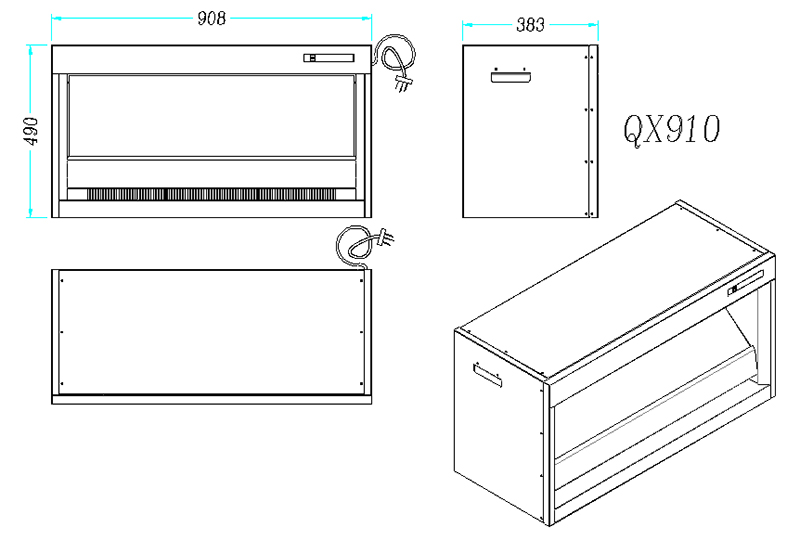 908

490

383

QX910